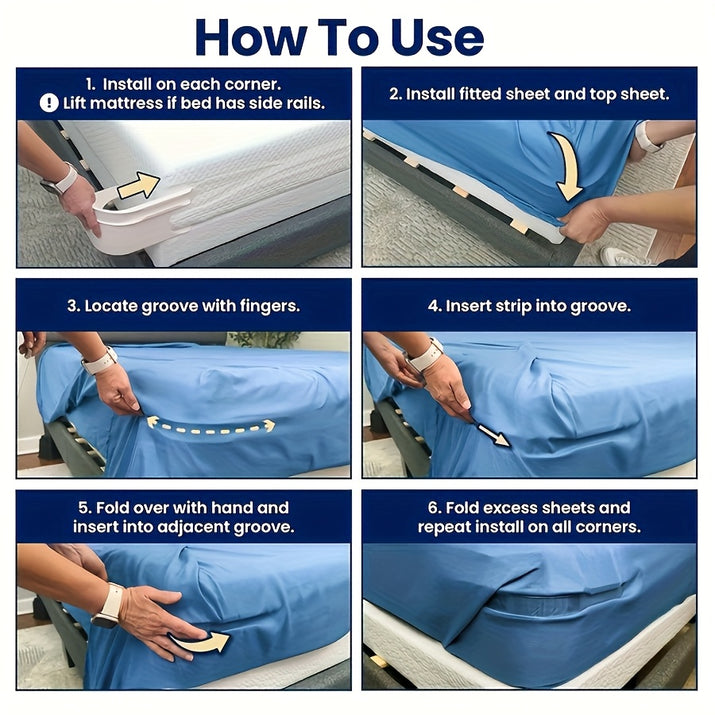 How To Use

1. Install on each corner.
! Lift mattress if bed has side rails.

2. Install fitted sheet and top sheet.

3. Locate groove with fingers.

4. Insert strip into groove.

5. Fold over with hand and insert into adjacent groove.

6. Fold excess sheets and repeat install on all corners.